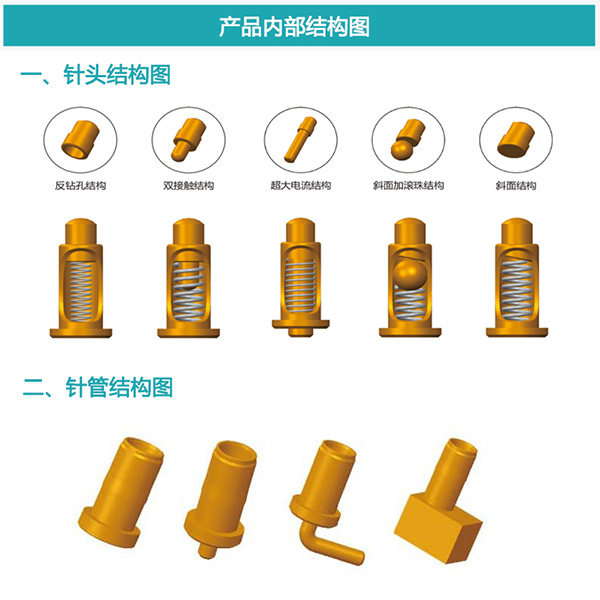 产品内部结构图

一、针头结构图

反钻孔结构

双接触结构

超大电流结构

斜面加滚珠结构

斜面结构

二、针管结构图